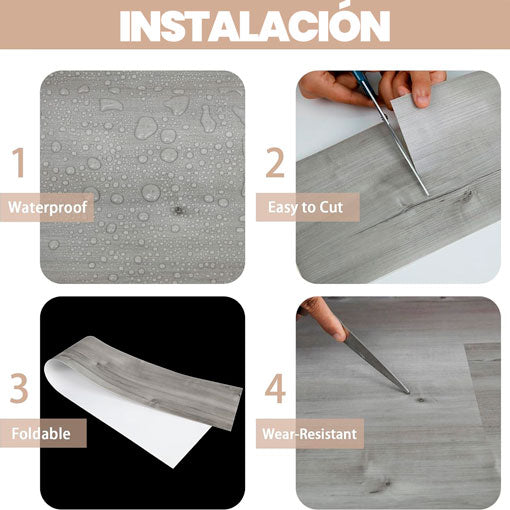 INSTALACIÓN

1
Waterproof

2
Easy to Cut

3
Foldable

4
Wear-Resistant