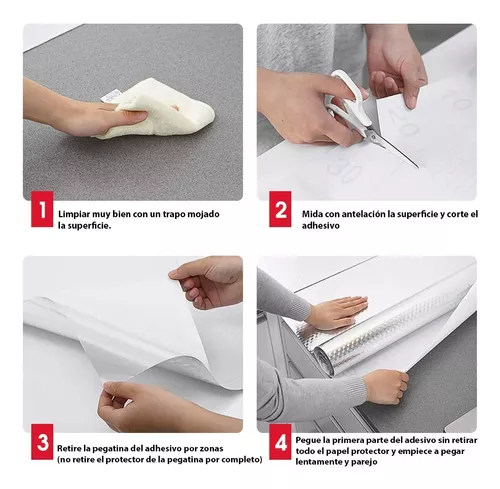 10
20
30

1 Limpiar muy bien con un trapo mojado la superficie.

2 Mida con antelación la superficie y corte el adhesivo

3 Retire la pegatina del adhesivo por zonas (no retire el protector de la pegatina por completo)

4 Pegue la primera parte del adesivo sin retirar todo el papel protector y empiece a pegar lentamente y parejo