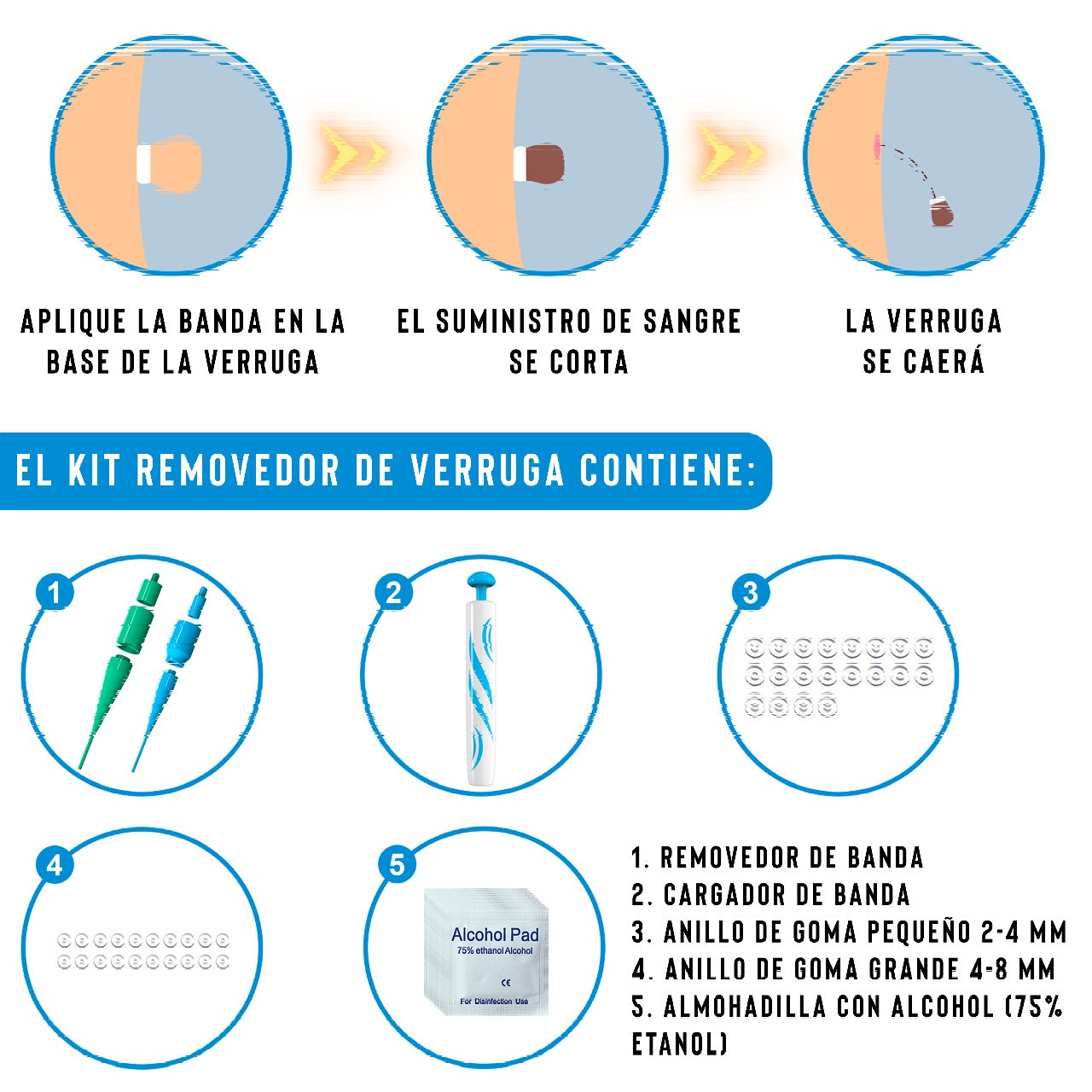 APLIQUE LA BANDA EN LA BASE DE LA VERRUGA

EL SUMINISTRO DE SANGRE SE CORTA

LA VERRUGA SE CAERÁ

EL KIT REMOVEDOR DE VERRUGA CONTIENE:

1

2

3

4

5

Alcohol Pad
75% ethanol Alcohol
CE
For Disinfection Use

1. REMOVEDOR DE BANDA
2. CARGADOR DE BANDA
3. ANILLO DE GOMA PEQUEÑO 2-4 MM
4. ANILLO DE GOMA GRANDE 4-8 MM
5. ALMOHADILLA CON ALCOHOL (75% ETANOL)