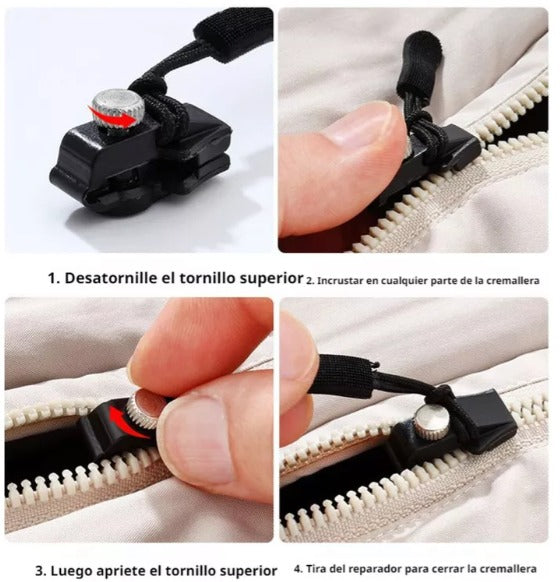 1. Desatornille el tornillo superior 2. Incrustar en cualquier parte de la cremallera

3. Luego apriete el tornillo superior 4. Tira del reparador para cerrar la cremallera