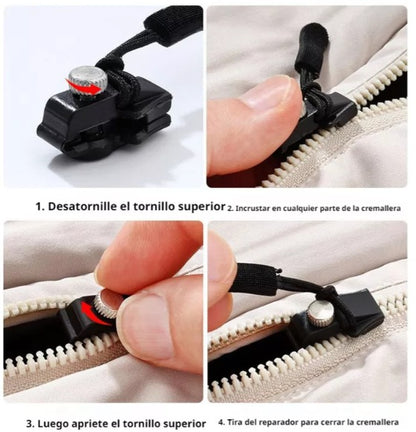 1. Desatornille el tornillo superior

2. Incrustar en cualquier parte de la cremallera

3. Luego apriete el tornillo superior

4. Tira del reparador para cerrar la cremallera